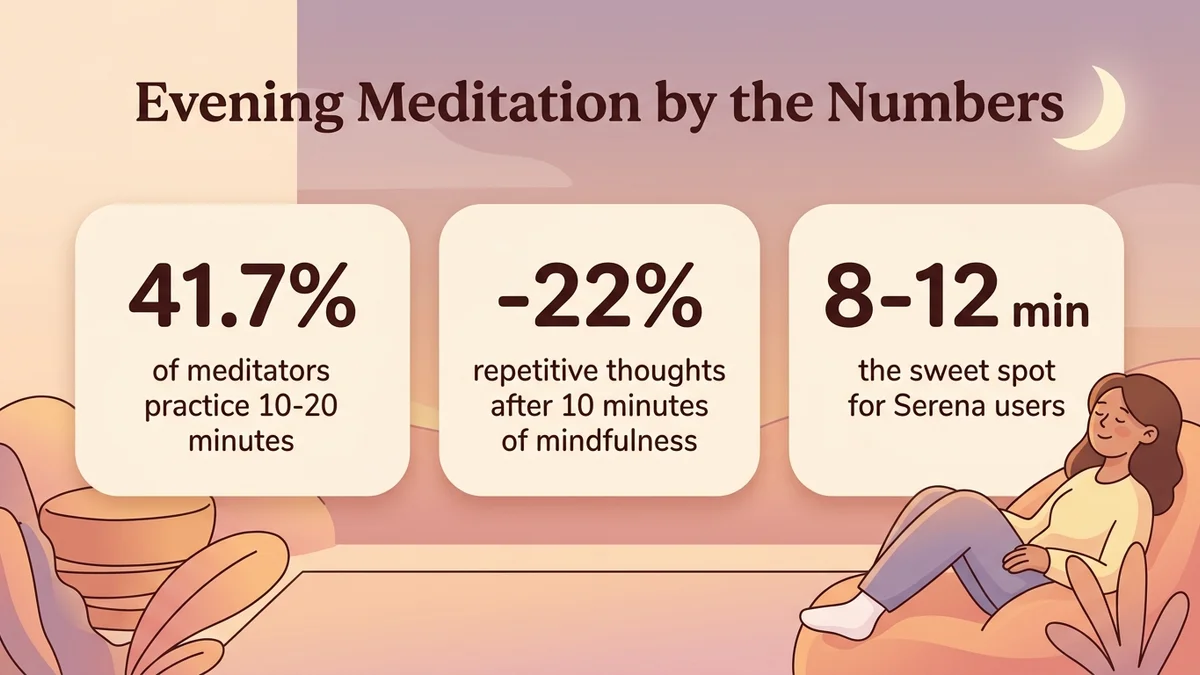 Evening Meditation by the Numbers

41.7%

of meditators practice 10-20 minutes

-22%

repetitive thoughts after 10 minutes of mindfulness

8-12 min

the sweet spot for Serena users