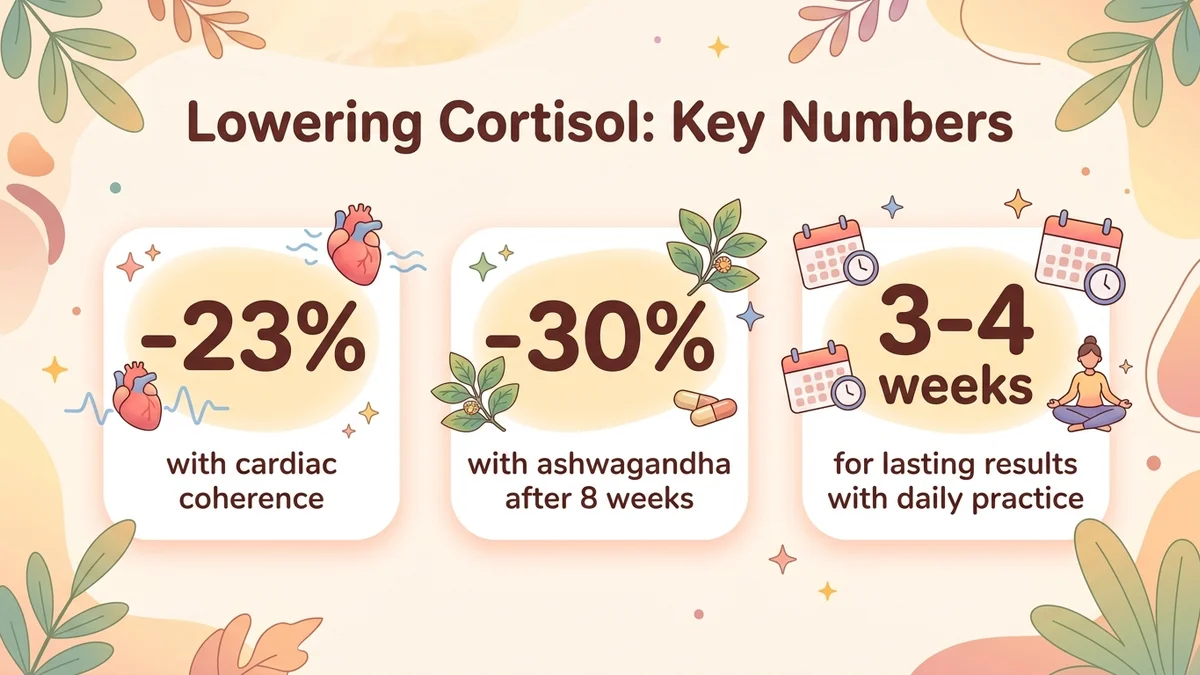 Lowering Cortisol: Key Numbers

-23%

with cardiac coherence

-30%

with ashwagandha after 8 weeks

3-4 weeks

for lasting results with daily practice