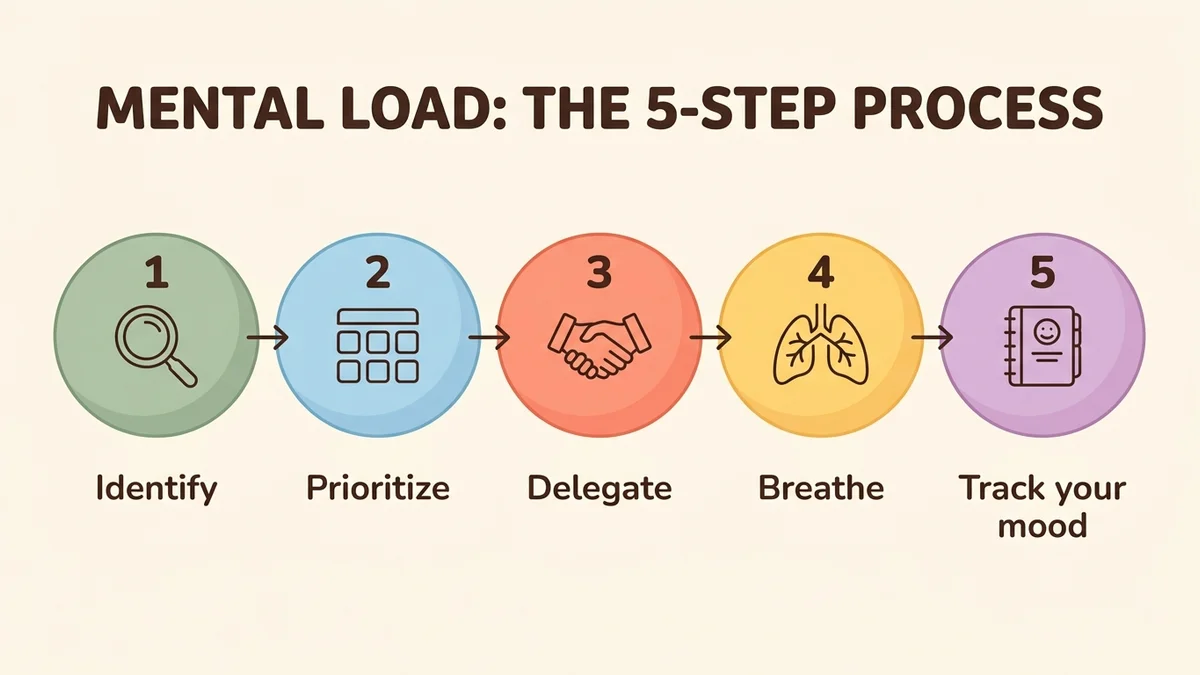 MENTAL LOAD: THE 5-STEP PROCESS

1
Identify

2
Prioritize

3
Delegate

4
Breathe

5
Track your mood