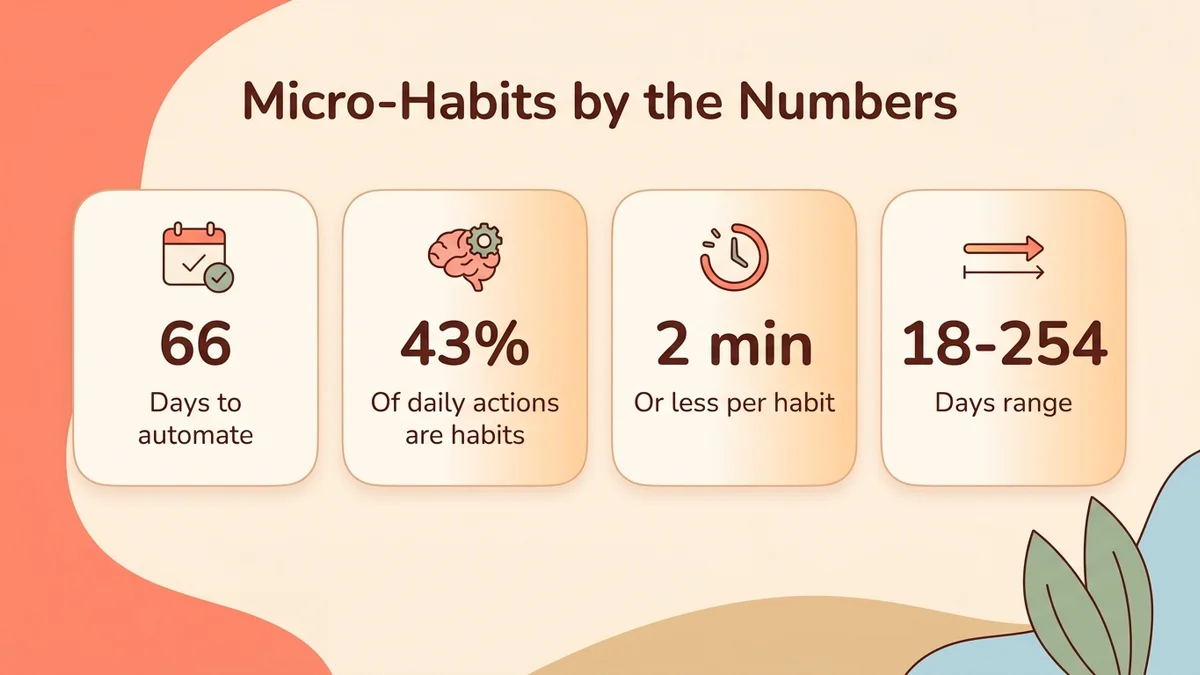 Micro-Habits by the Numbers

66

Days to automate

43%

Of daily actions are habits

2 min

Or less per habit

18-254

Days range