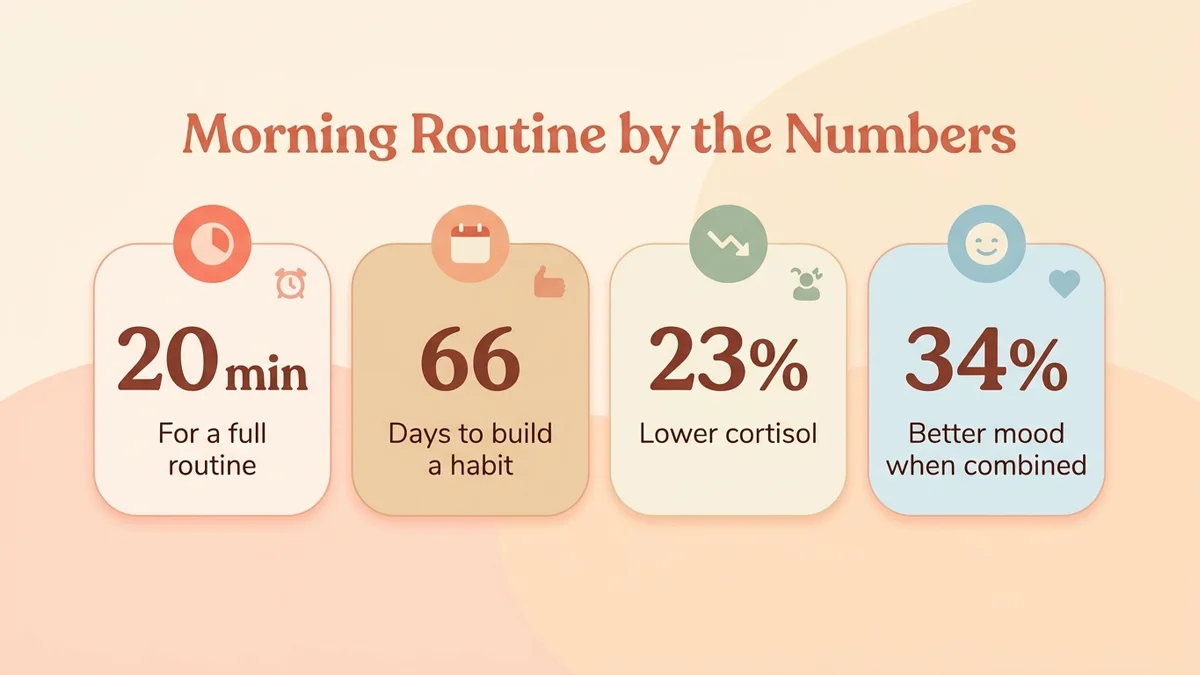 Morning Routine by the Numbers

20 min

For a full routine

66

Days to build a habit

23%

Lower cortisol

34%

Better mood when combined