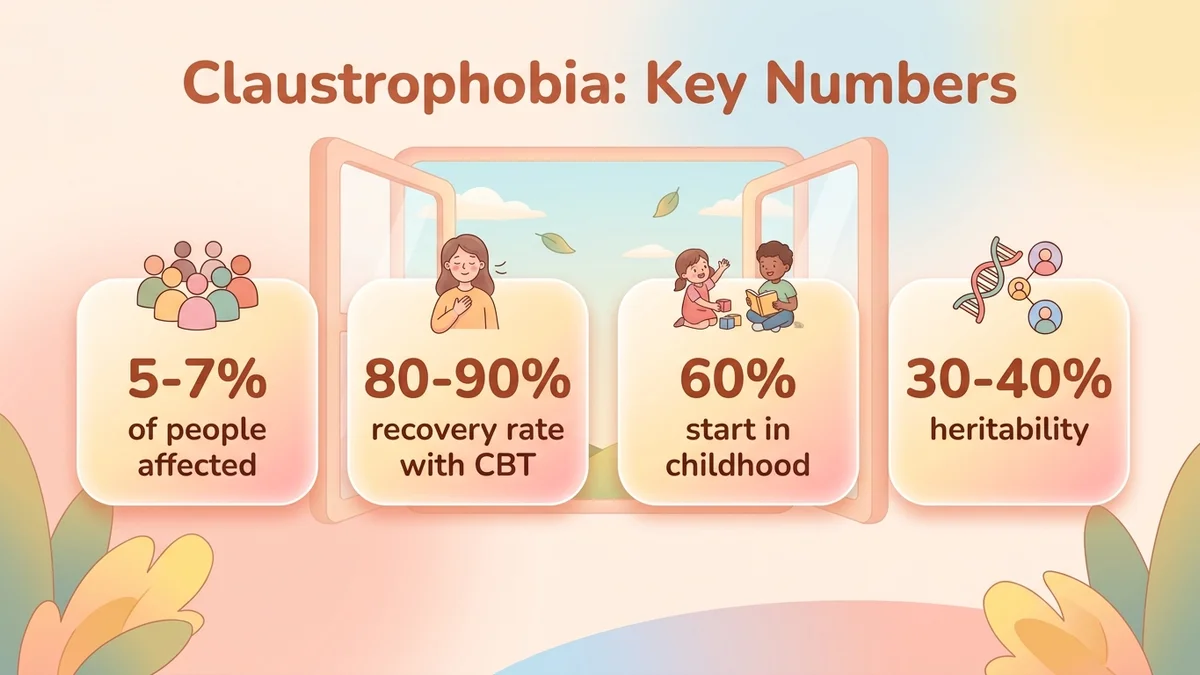 Claustrophobia: Key Numbers

5-7%
of people affected

80-90%
recovery rate with CBT

60%
start in childhood

30-40%
heritability