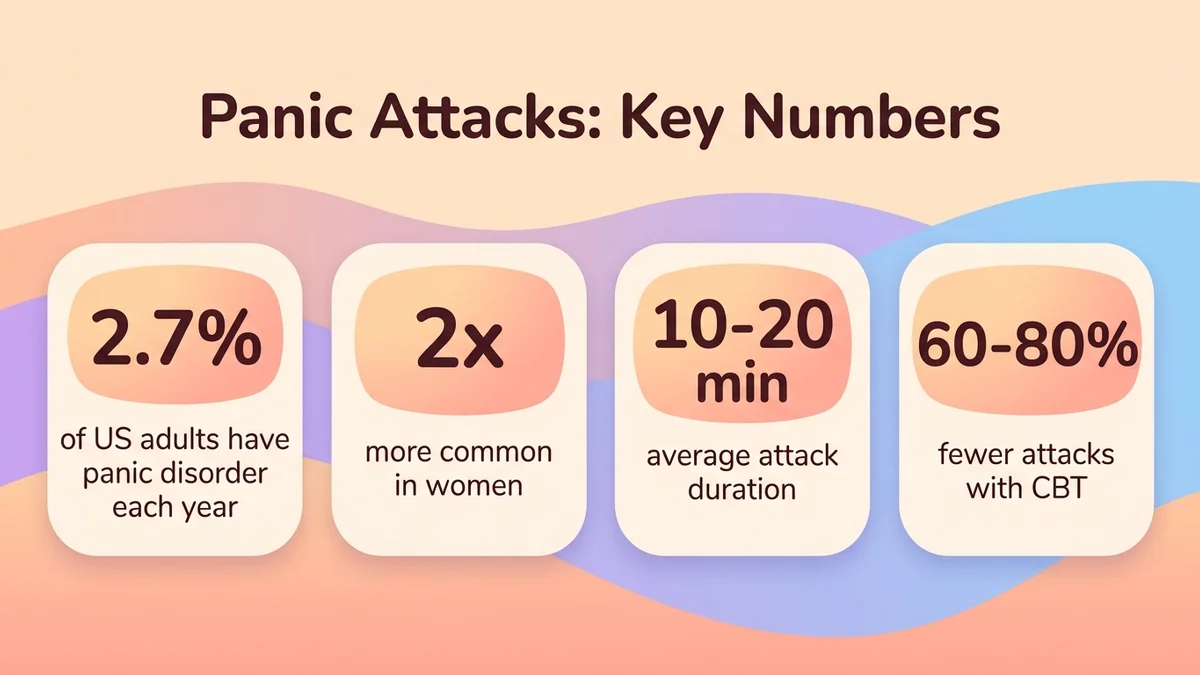 Panic Attacks: Key Numbers

2.7%

of US adults have panic disorder each year

2x

more common in women

10-20 min

average attack duration

60-80%

fewer attacks with CBT