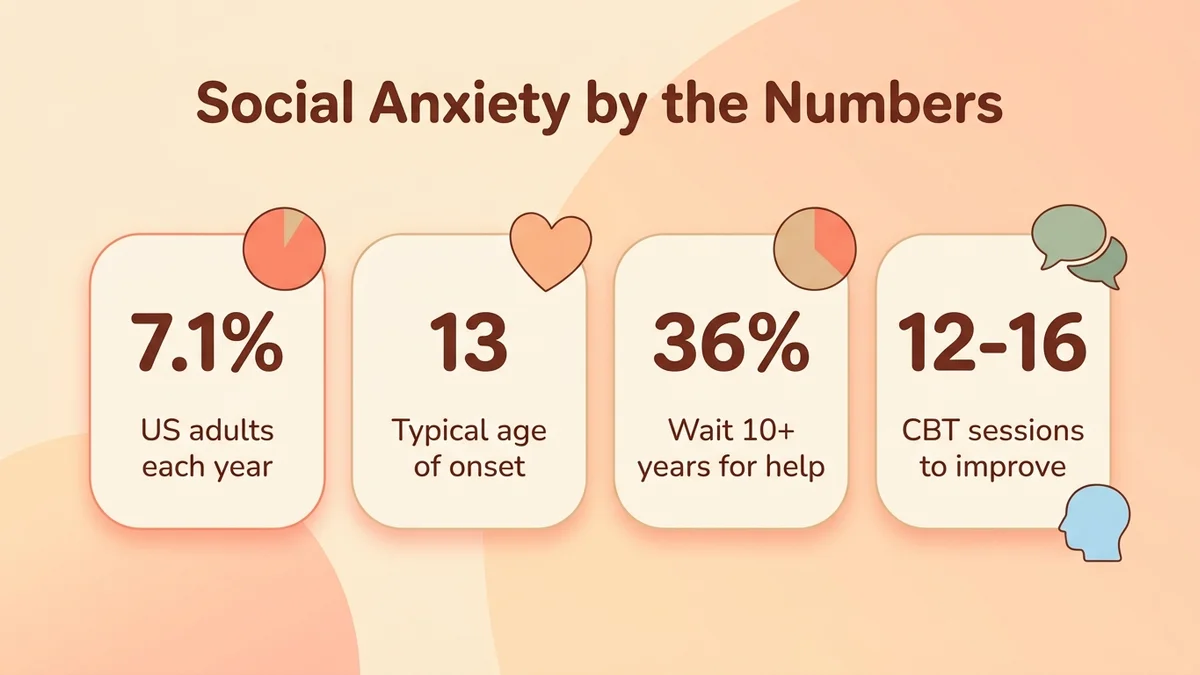 Social Anxiety by the Numbers

7.1%

US adults each year

13

Typical age of onset

36%

Wait 10+ years for help

12-16

CBT sessions to improve