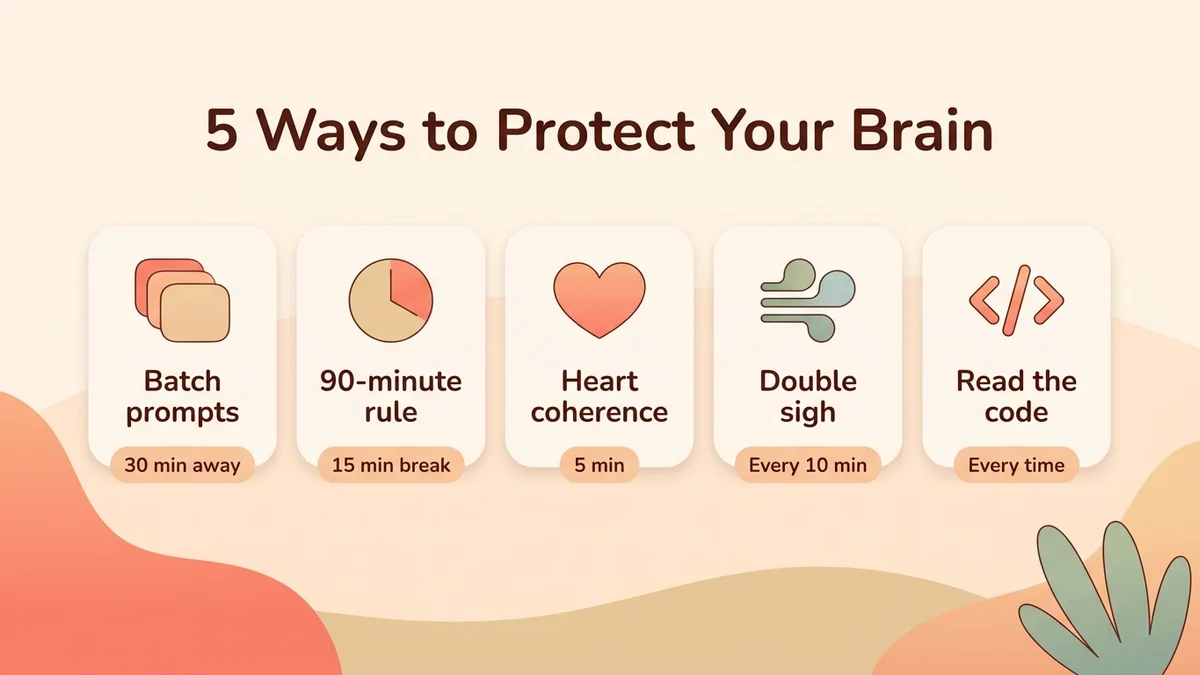 5 Ways to Protect Your Brain

Batch prompts

30 min away

90-minute rule

15 min break

Heart coherence

5 min

Double sigh

Every 10 min

Read the code

Every time